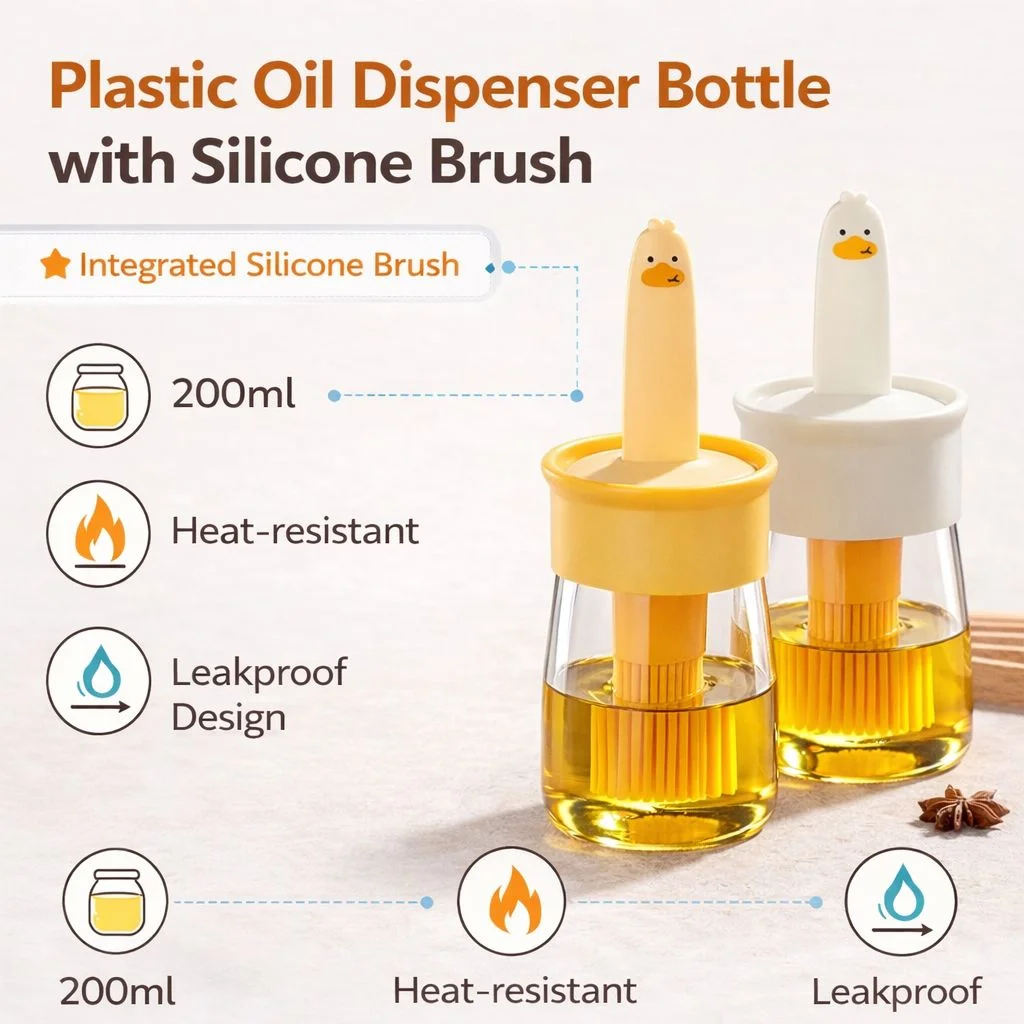 Plastic Oil Dispenser Bottle with Silicone Brush

Integrated Silicone Brush

200ml

Heat-resistant

Leakproof Design

200ml

Heat-resistant

Leakproof